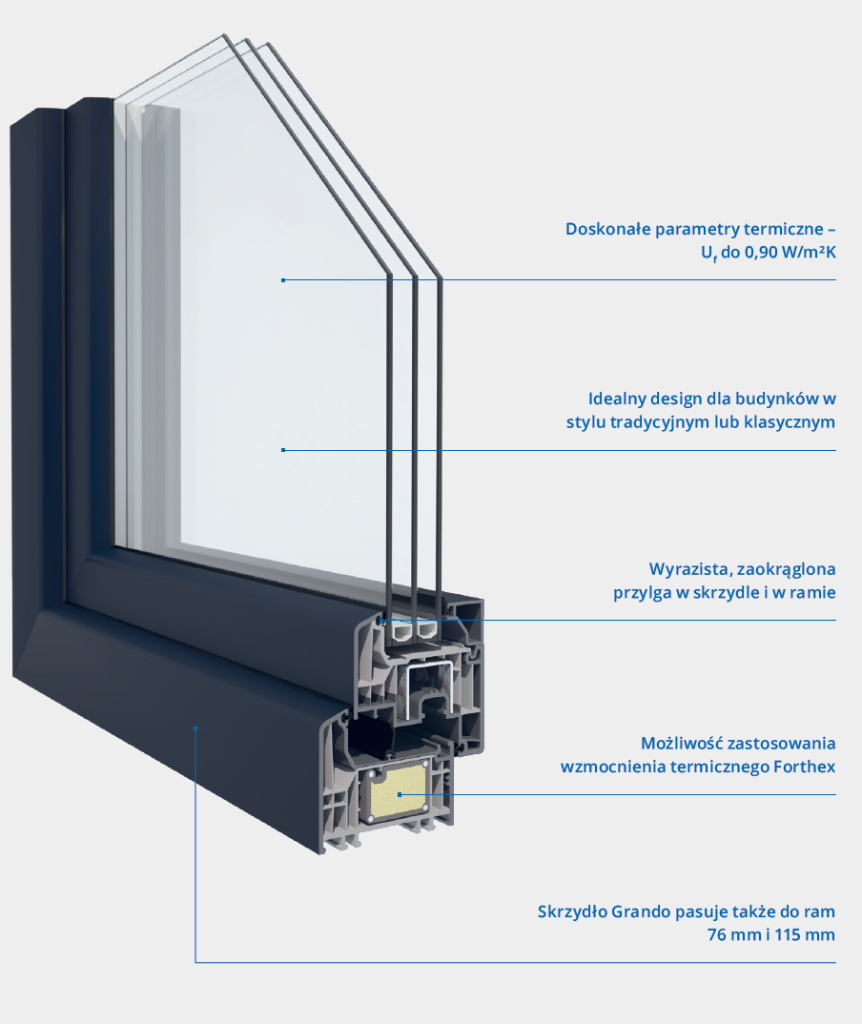 Doskonałe parametry termiczne – $U_f$ do 0,90 W/m²K

Idealny design dla budynków w stylu tradycyjnym lub klasycznym

Wyrazista, zaokrąglona przylga w skrzydle i w ramie

Możliwość zastosowania wzmocnienia termicznego Forthex

Skrzydło Grando pasuje także do ram 76 mm i 115 mm